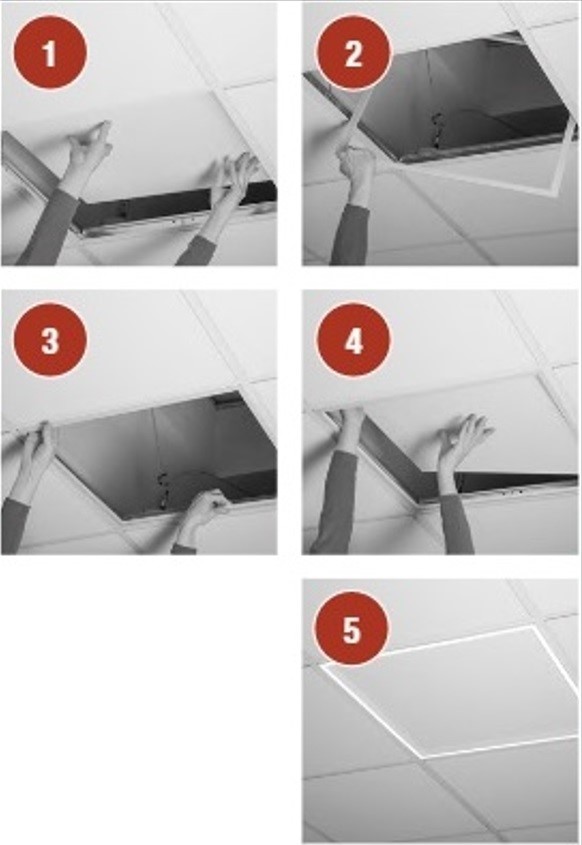 1

2

3

4

5